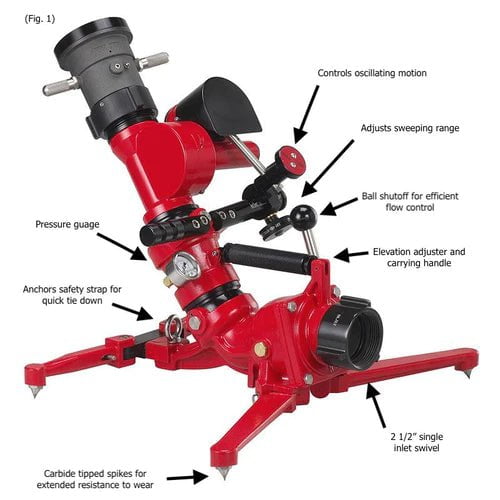 (Fig. 1)

Controls oscillating motion

Adjusts sweeping range

Ball shutoff for efficient flow control

Pressure guage

Elevation adjuster and carrying handle

Anchors safety strap for quick tie down

2 1/2" single inlet swivel

Carbide tipped spikes for extended resistance to wear